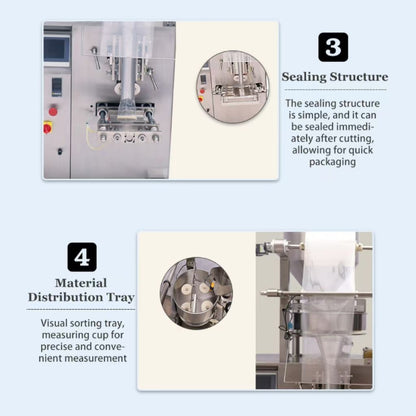 3

Sealing Structure

The sealing structure is simple, and it can be sealed immediately after cutting, allowing for quick packaging

4

Material Distribution Tray

Visual sorting tray, measuring cup for precise and convenient measurement