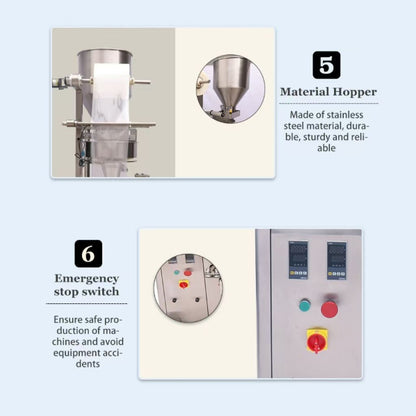 5

Material Hopper

Made of stainless steel material, durable, sturdy and reliable

6

Emergency stop switch

Ensure safe production of machines and avoid equipment accidents